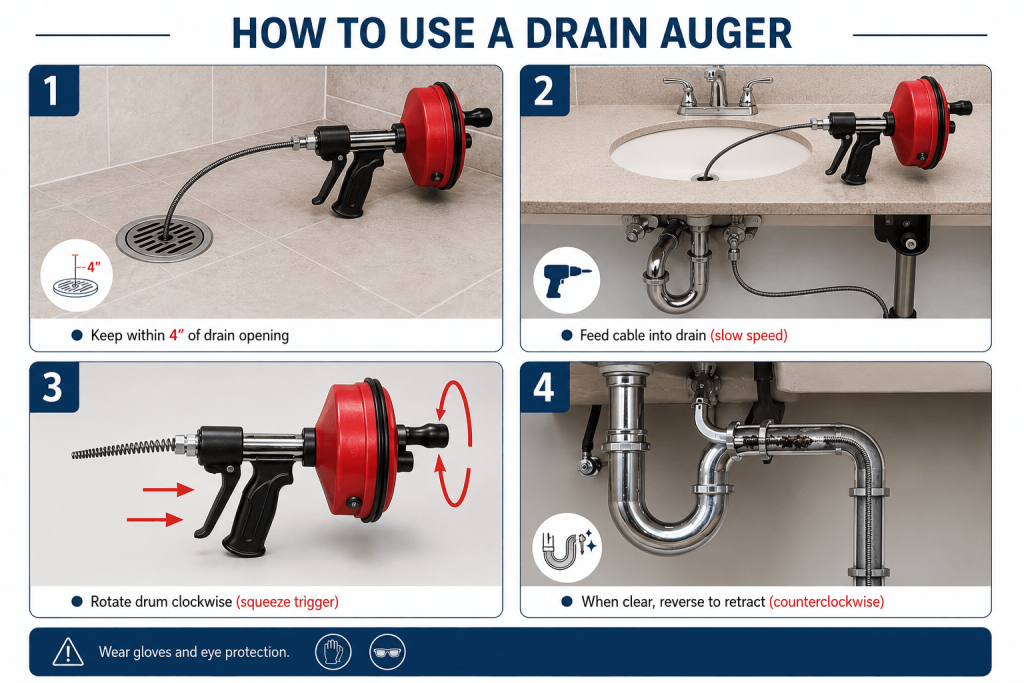 HOW TO USE A DRAIN AUGER

1

4"

Keep within 4" of drain opening

2

Feed cable into drain (slow speed)

3

Rotate drum clockwise (squeeze trigger)

4

When clear, reverse to retract (counterclockwise)

Wear gloves and eye protection.