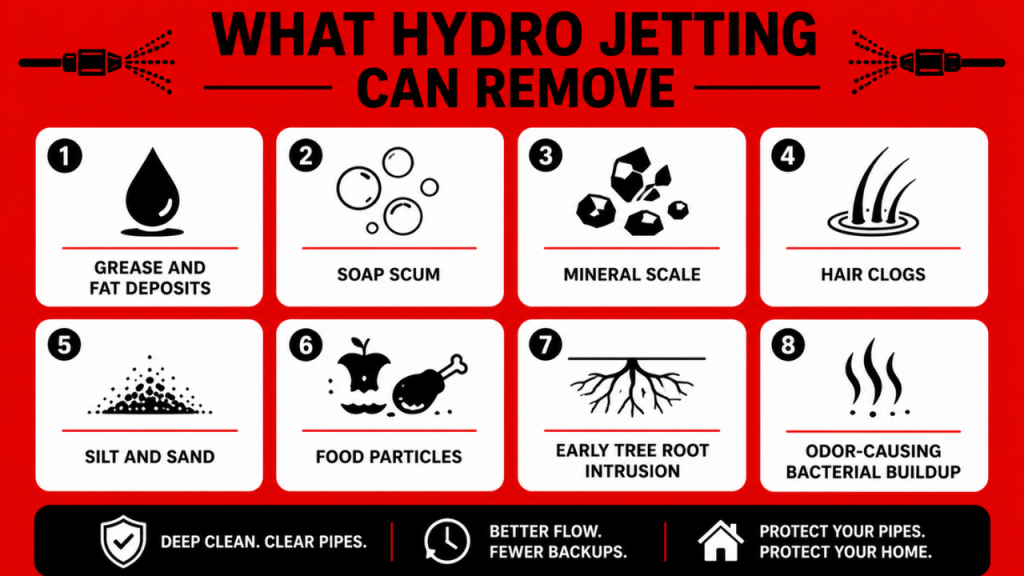 WHAT HYDRO JETTING CAN REMOVE

1
GREASE AND FAT DEPOSITS

2
SOAP SCUM

3
MINERAL SCALE

4
HAIR CLOGS

5
SILT AND SAND

6
FOOD PARTICLES

7
EARLY TREE ROOT INTRUSION

8
ODOR-CAUSING BACTERIAL BUILDUP

DEEP CLEAN. CLEAR PIPES.

BETTER FLOW. FEWER BACKUPS.

PROTECT YOUR PIPES. PROTECT YOUR HOME.