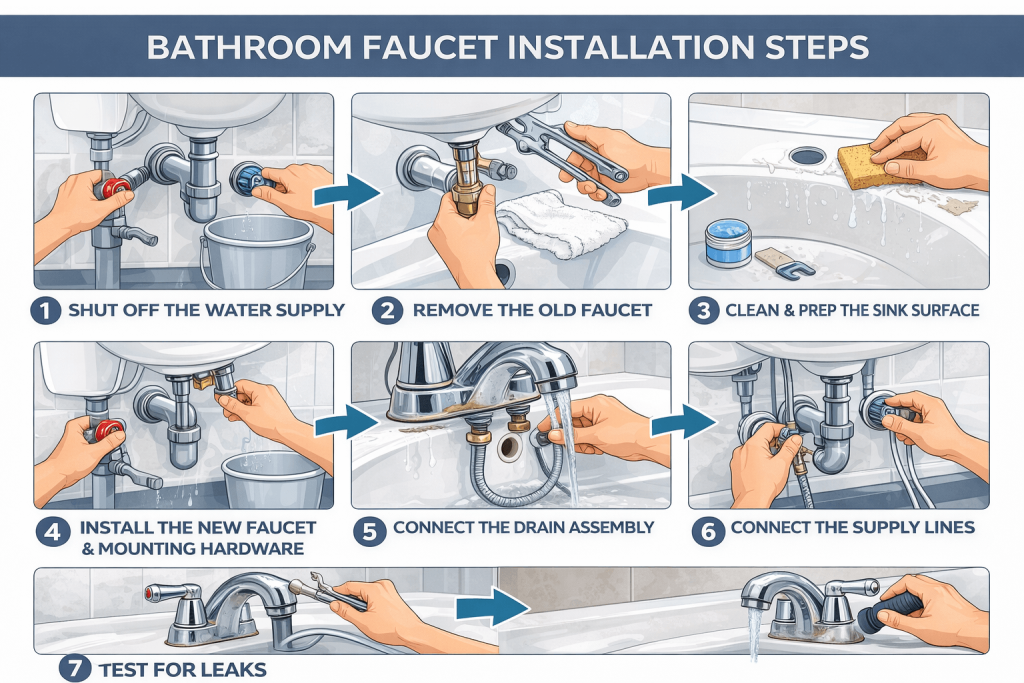 BATHROOM FAUCET INSTALLATION STEPS

1 SHUT OFF THE WATER SUPPLY

2 REMOVE THE OLD FAUCET

3 CLEAN & PREP THE SINK SURFACE

4 INSTALL THE NEW FAUCET & MOUNTING HARDWARE

5 CONNECT THE DRAIN ASSEMBLY

6 CONNECT THE SUPPLY LINES

7 TEST FOR LEAKS